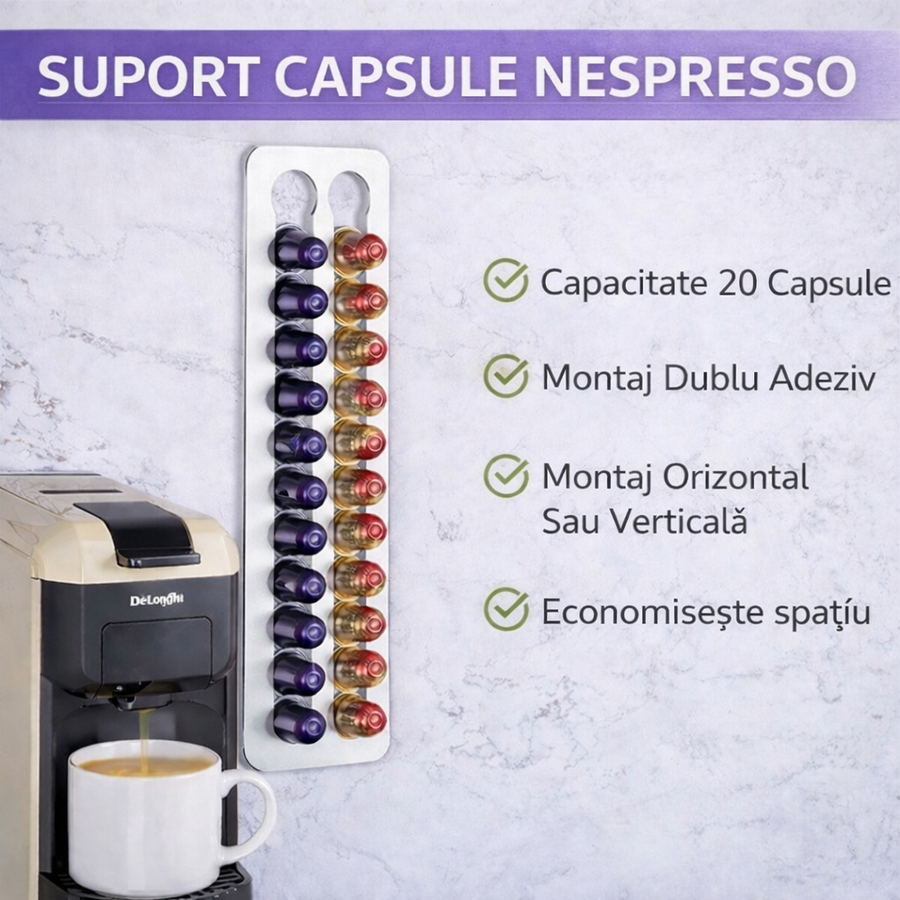 SUPORT CAPSULE NESPRESSO

Capacitate 20 Capsule

Montaj Dublu Adeziv

Montaj Orizontal Sau Verticală

Economisește spațiu

DeLonghi