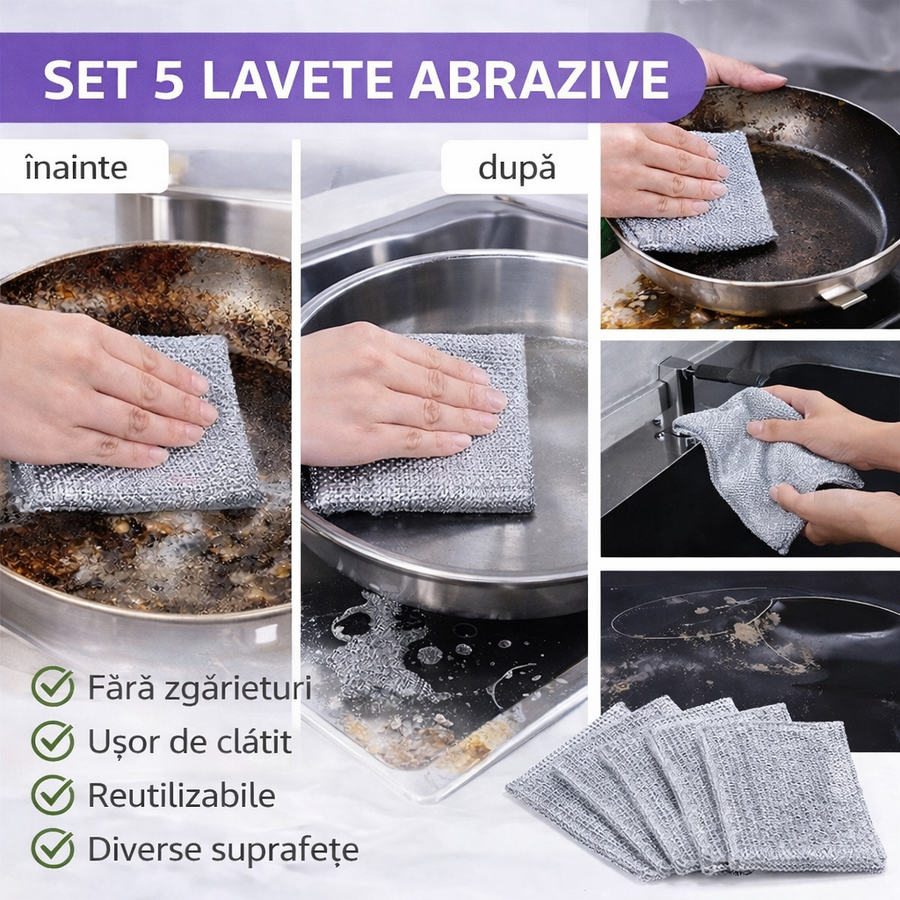 SET 5 LAVETE ABRAZIVE

înainte

după

Fără zgârieturi

Ușor de clătit

Reutilizabile

Diverse suprafețe