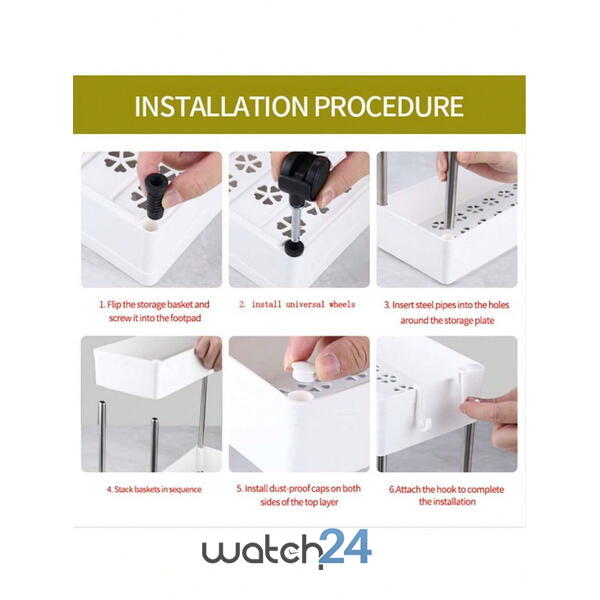 INSTALLATION PROCEDURE

1. Flip the storage basket and screw it into the footpad

2. install universal wheels

3. Insert steel pipes into the holes around the storage plate

4. Stack baskets in sequence

5. Install dust-proof caps on both sides of the top layer

6.Attach the hook to complete the installation

watch24