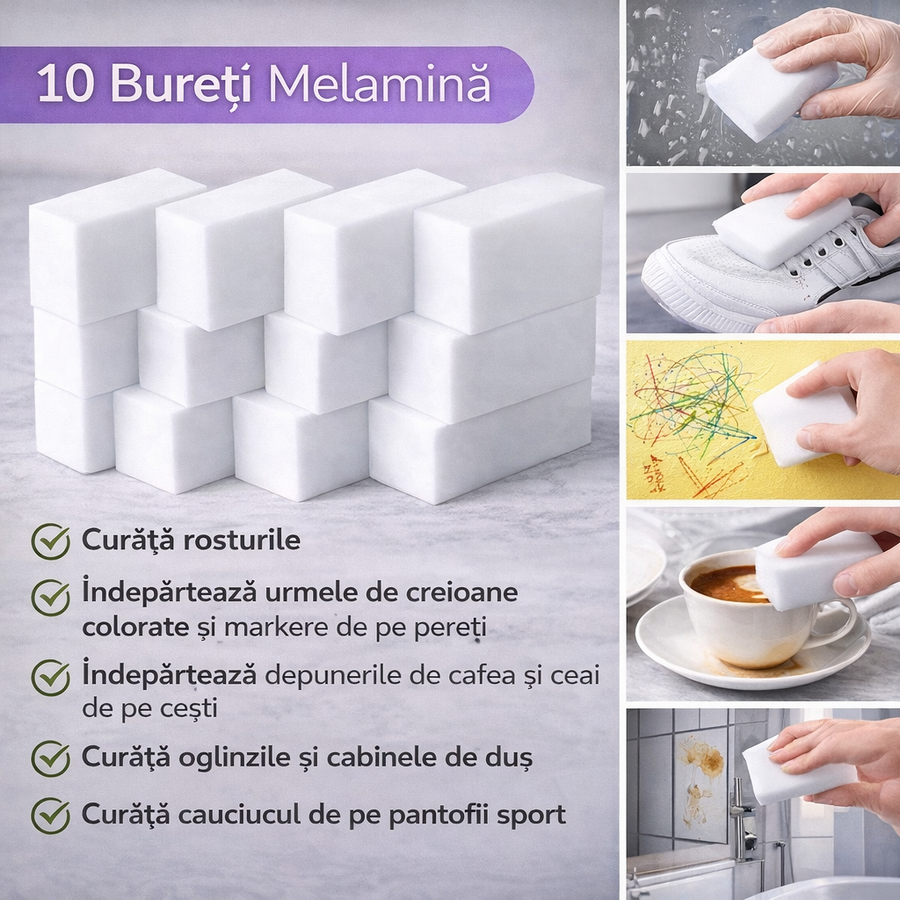 10 Bureți Melamină

Curăță rosturile

Îndepărtează urmele de creioane colorate și markere de pe pereți

Îndepărtează depunerile de cafea și ceai de pe cești

Curăță oglinzile și cabinele de duș

Curăță cauciucul de pe pantofii sport